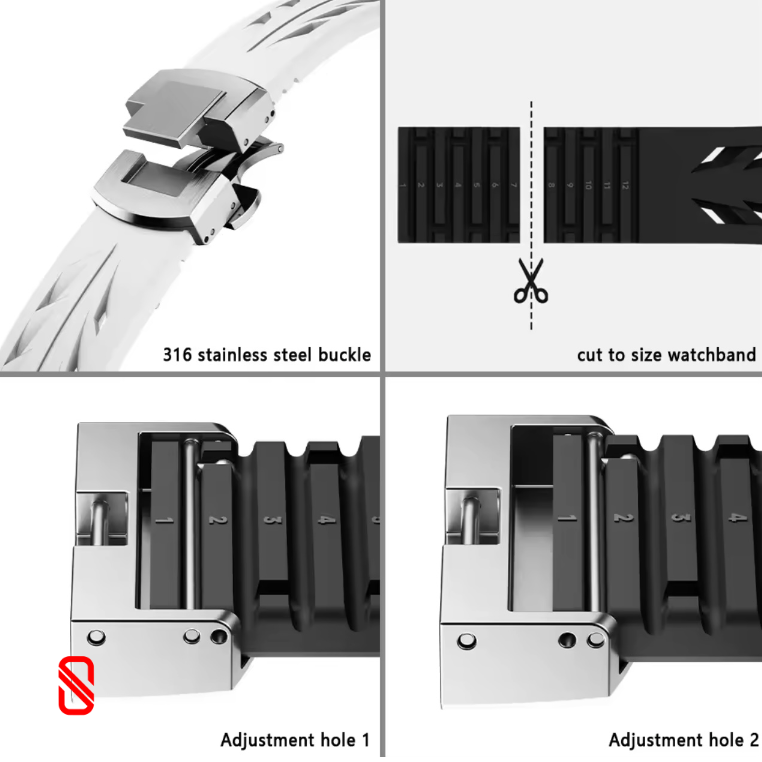 316 stainless steel buckle

1 2 3 4 5 6 7 8 9 10 11 12

cut to size watchband

1 2 3 4

Adjustment hole 1

1 2 3 4

Adjustment hole 2